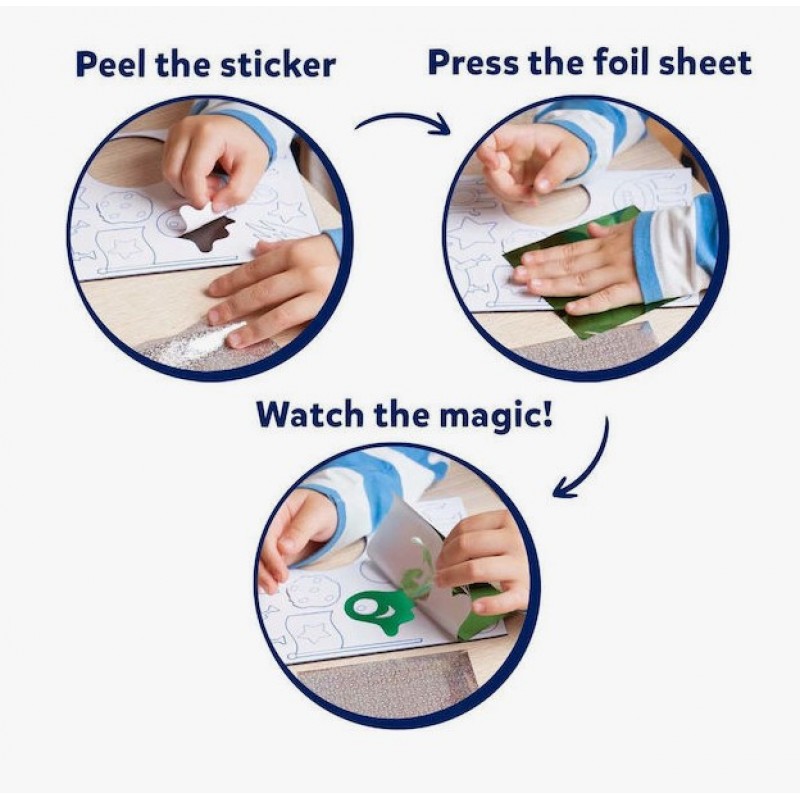 Peel the sticker

Press the foil sheet

Watch the magic!