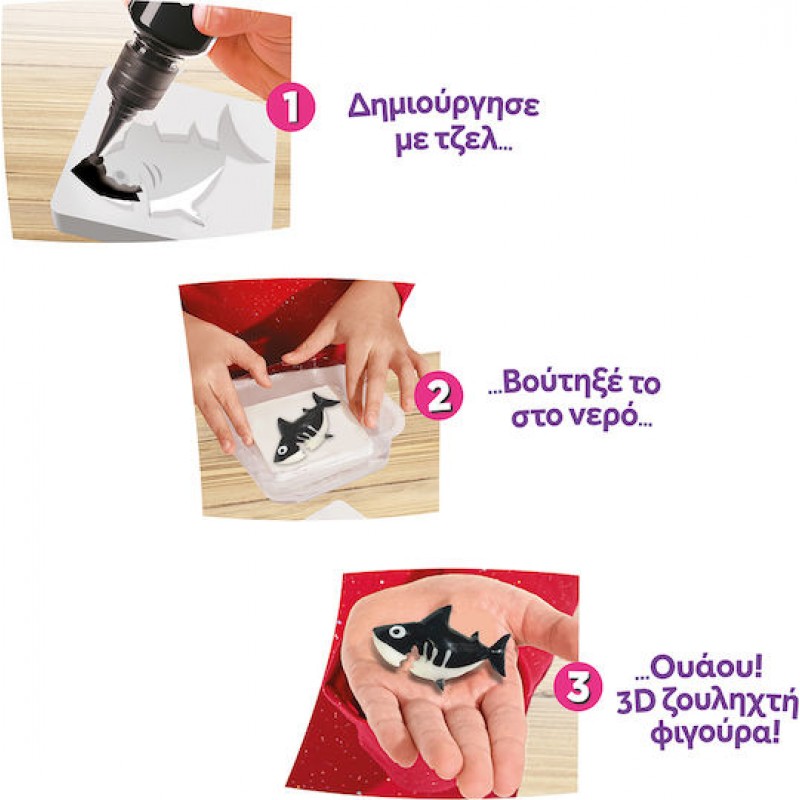 1 Δημιούργησε με τζελ...

2 ...Βούτηξέ το στο νερό...

3 ...Ουάου! 3D ζουληχτή φιγούρα!