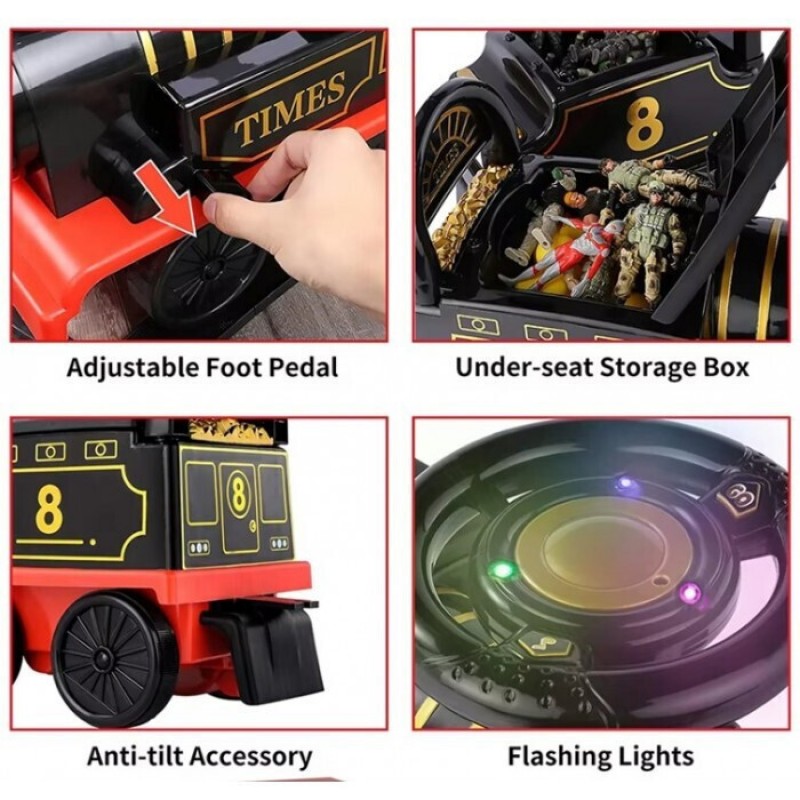 TIMES

Adjustable Foot Pedal

8

Under-seat Storage Box

8

8

Anti-tilt Accessory

Flashing Lights